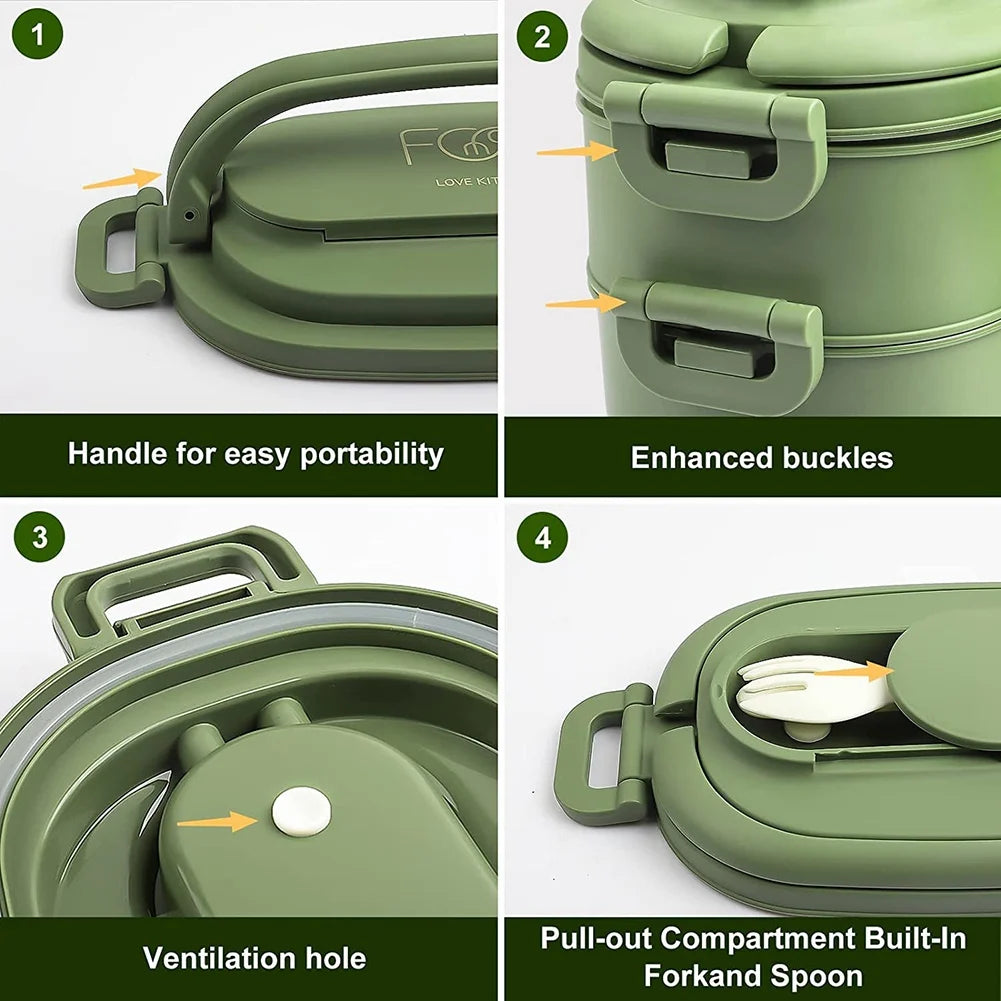 1

FO

LOVE KIT

Handle for easy portability

2

Enhanced buckles

3

Ventilation hole

4

Pull-out Compartment Built-In Forkand Spoon