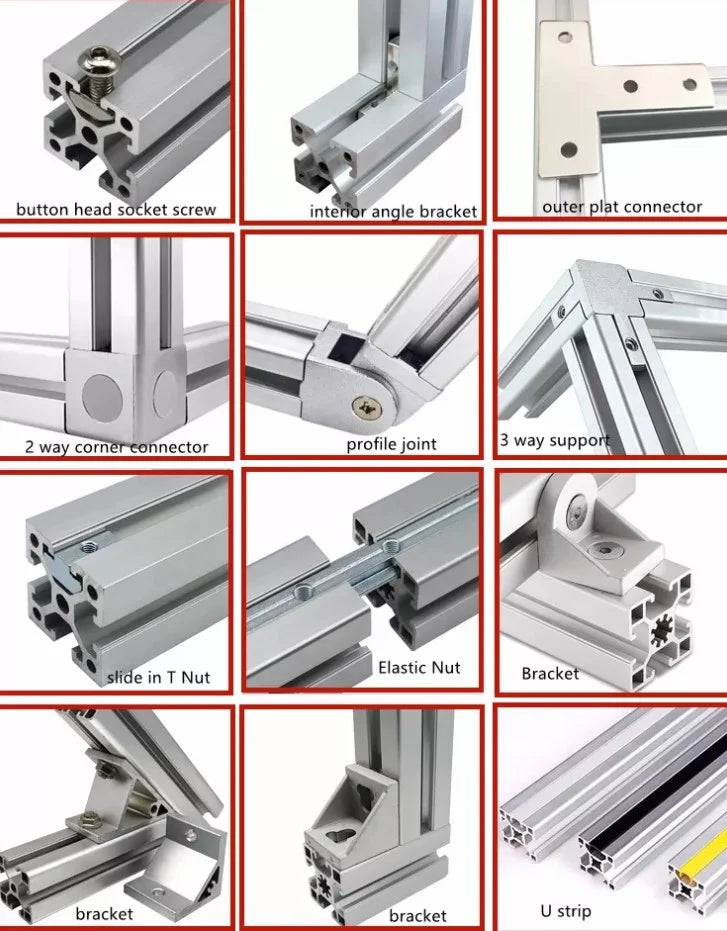 button head socket screw

interior angle bracket

outer plat connector

2 way corner connector

profile joint

3 way support

slide in T Nut

Elastic Nut

Bracket

bracket

bracket

U strip