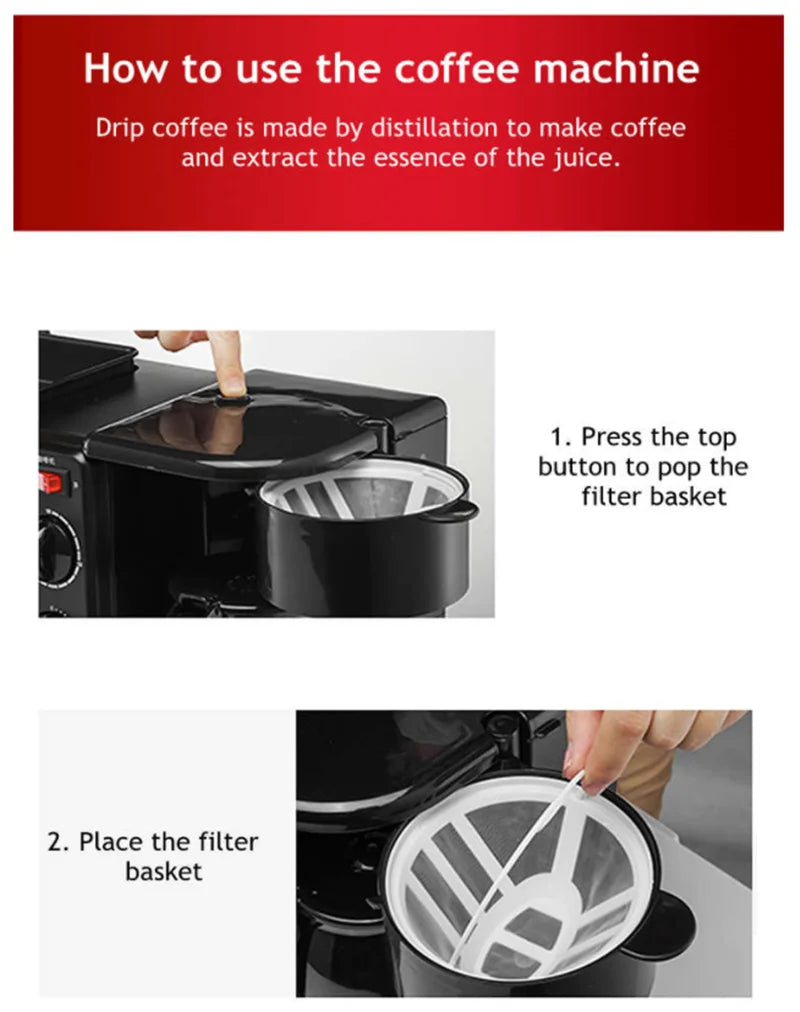 How to use the coffee machine

Drip coffee is made by distillation to make coffee and extract the essence of the juice.

1. Press the top button to pop the filter basket

2. Place the filter basket