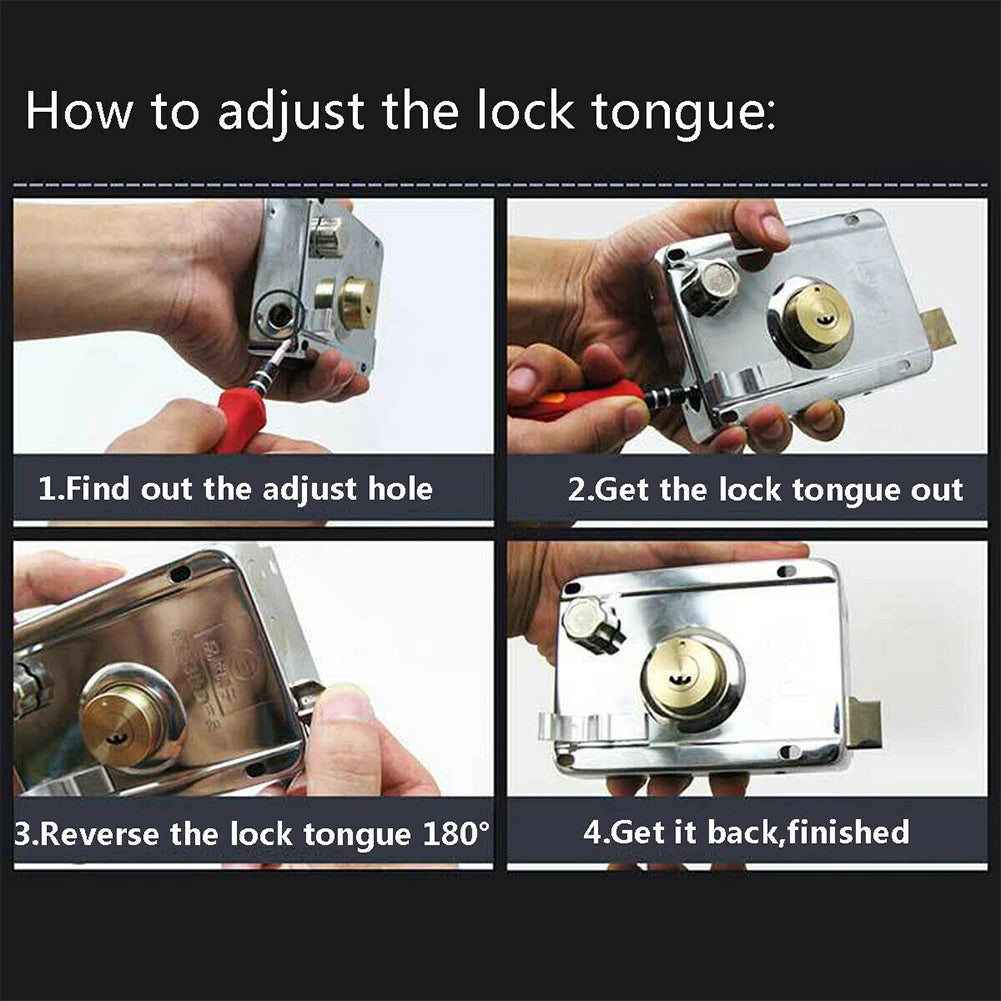 How to adjust the lock tongue:

1.Find out the adjust hole

2.Get the lock tongue out

3.Reverse the lock tongue 180°

4.Get it back,finished