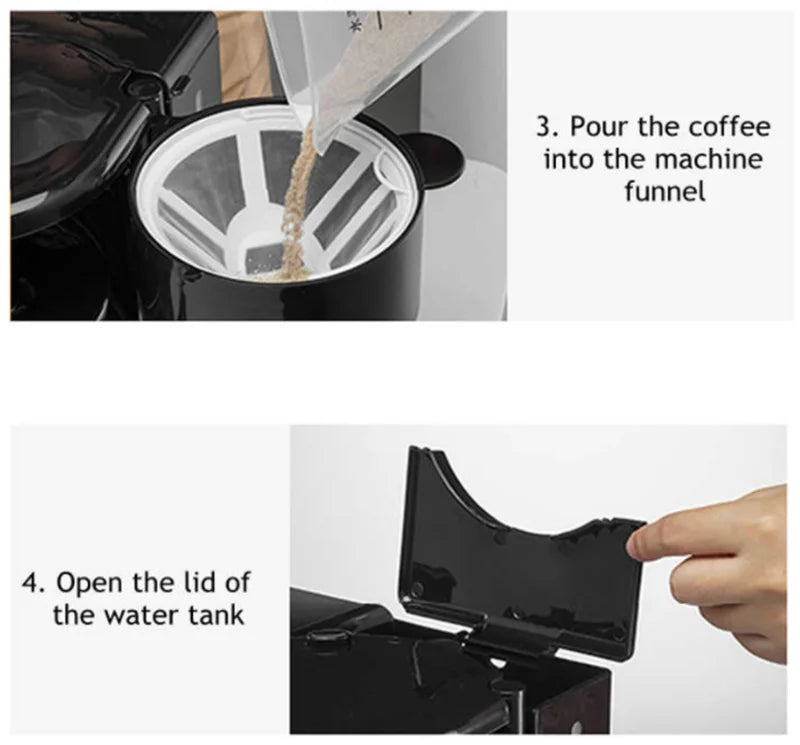 3. Pour the coffee into the machine funnel

4. Open the lid of the water tank